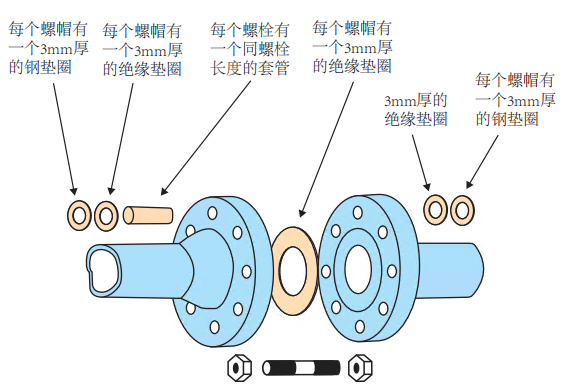 每个螺帽有一个3mm厚的钢垫圈

每个螺帽有一个3mm厚的绝缘垫圈

每个螺栓有一个同螺栓长度的套管

每个螺帽有一个3mm厚的绝缘垫圈

3mm厚的绝缘垫圈

每个螺帽有一个3mm厚的钢垫圈