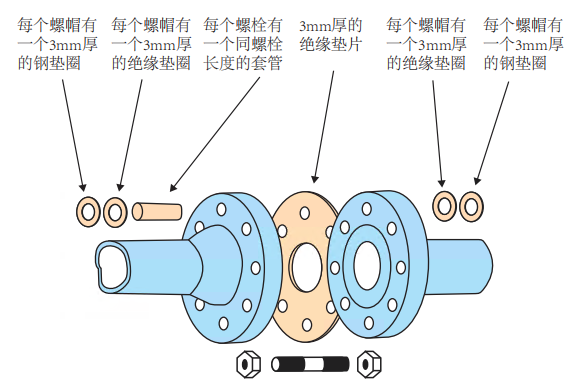 每个螺帽有一个3mm厚的钢垫圈

每个螺帽有一个3mm厚的绝缘垫圈

每个螺栓有一个同螺栓长度的套管

3mm厚的绝缘垫片

每个螺帽有一个3mm厚的绝缘垫圈

每个螺帽有一个3mm厚的钢垫圈